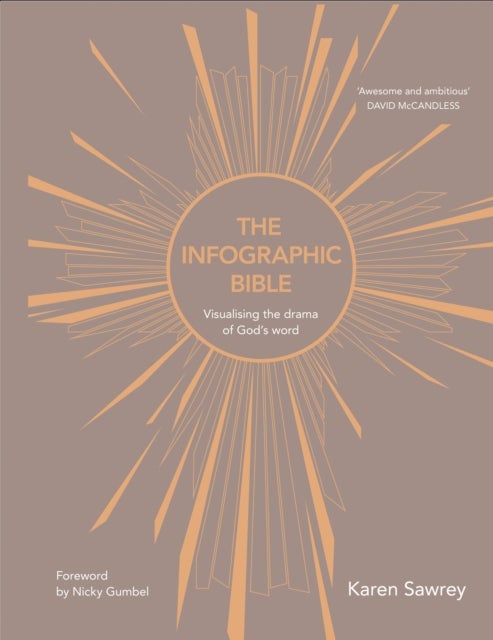 'Awesome and ambitious'
DAVID McCANDLESS

THE INFOGRAPHIC BIBLE

Visualising the drama of God's word

Foreword
by Nicky Gumbel

Karen Sawrey