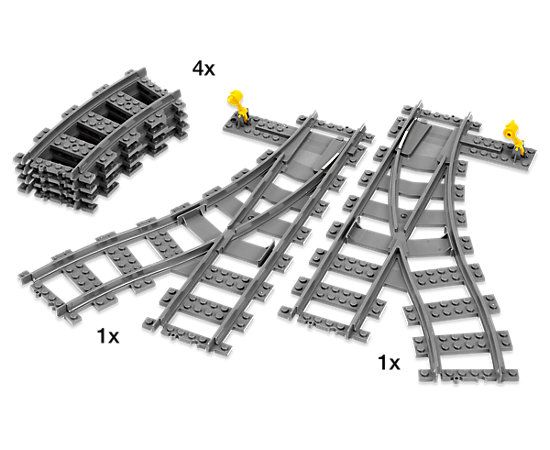 4x

1x

1x