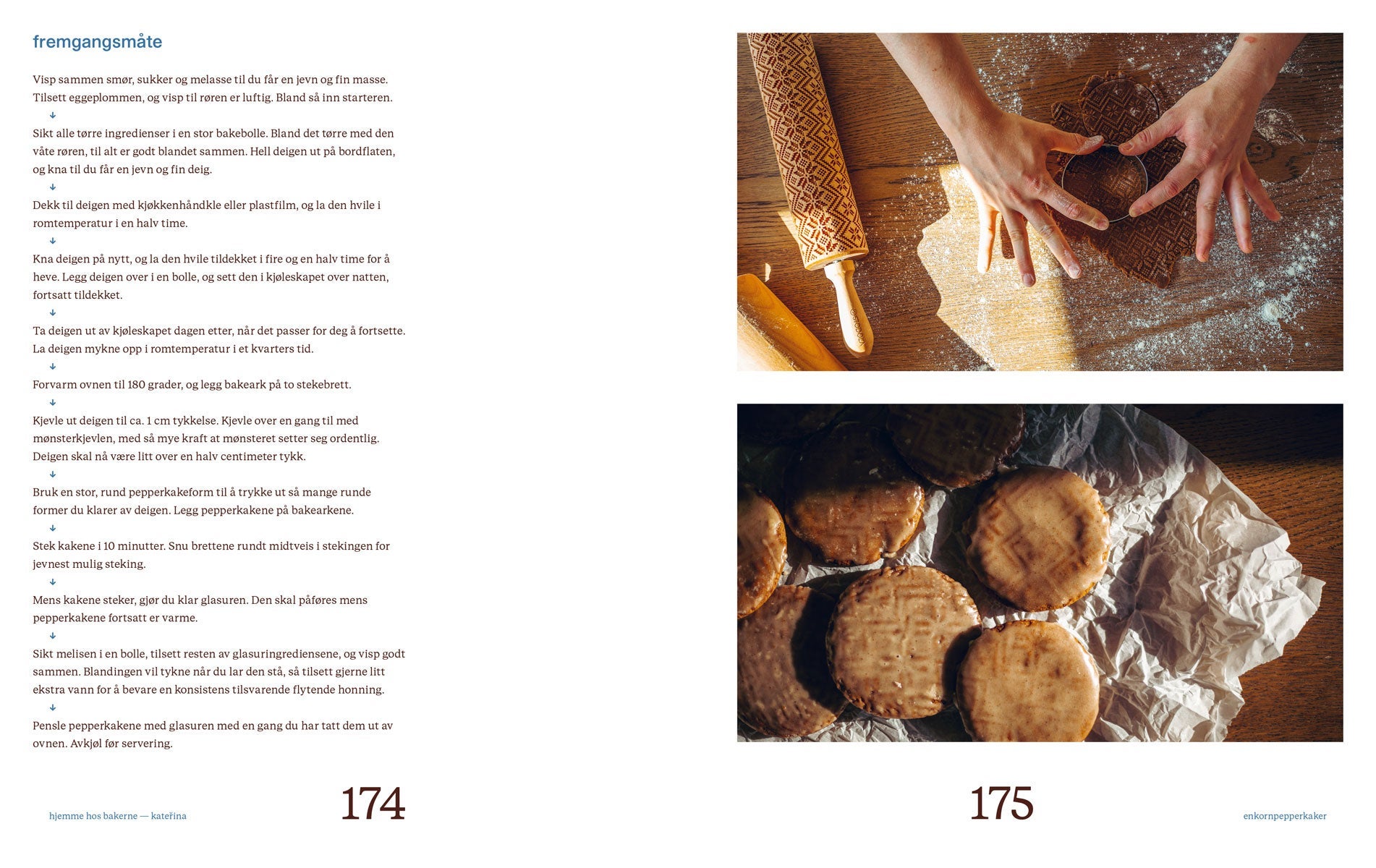 fremgangsmåte

Visp sammen smør, sukker og melasse til du får en jevn og fin masse. Tilsett eggeplommen, og visp til røren er luftig. Bland så inn starteren.

↓

Sikt alle tørre ingredienser i en stor bakebolle. Bland det tørre med den våte røren, til alt er godt blandet sammen. Hell deigen ut på bordflaten, og kna til du får en jevn og fin deig.

↓

Dekk til deigen med kjøkkenhåndkle eller plastfilm, og la den hvile i romtemperatur i en halv time.

↓

Kna deigen på nytt, og la den hvile tildekket i fire og en halv time for å heve. Legg deigen over i en bolle, og sett den i kjøleskapet over natten, fortsatt tildekket.

↓

Ta deigen ut av kjøleskapet dagen etter, når det passer for deg å fortsette. La deigen mykne opp i romtemperatur i et kvarters tid.

↓

Forvarm ovnen til 180 grader, og legg bakeark på to stekebrett.

↓

Kjevle ut deigen til ca. 1 cm tykkelse. Kjevle over en gang til med mønsterkjevlen, med så mye kraft at mønsteret setter seg ordentlig. Deigen skal nå være litt over en halv centimeter tykk.

↓

Bruk en stor, rund pepperkakeform til å trykke ut så mange runde former du klarer av deigen. Legg pepperkakene på bakearkene.

↓

Stek kakene i 10 minutter. Snu brettene rundt midtveis i stekingen for jevnest mulig steking.

↓

Mens kakene steker, gjør du klar glasuren. Den skal påføres mens pepperkakene fortsatt er varme.

↓

Sikt melisen i en bolle, tilsett resten av glasuringrediensene, og visp godt sammen. Blandingen vil tykne når du lar den stå, så tilsett gjerne litt ekstra vann for å bevare en konsistens tilsvarende flytende honning.

↓

Pensle pepperkakene med glasuren med en gang du har tatt dem ut av ovnen. Avkjøl før servering.

hjemme hos bakerne — kateřina

174

175

enkornpepperkaker