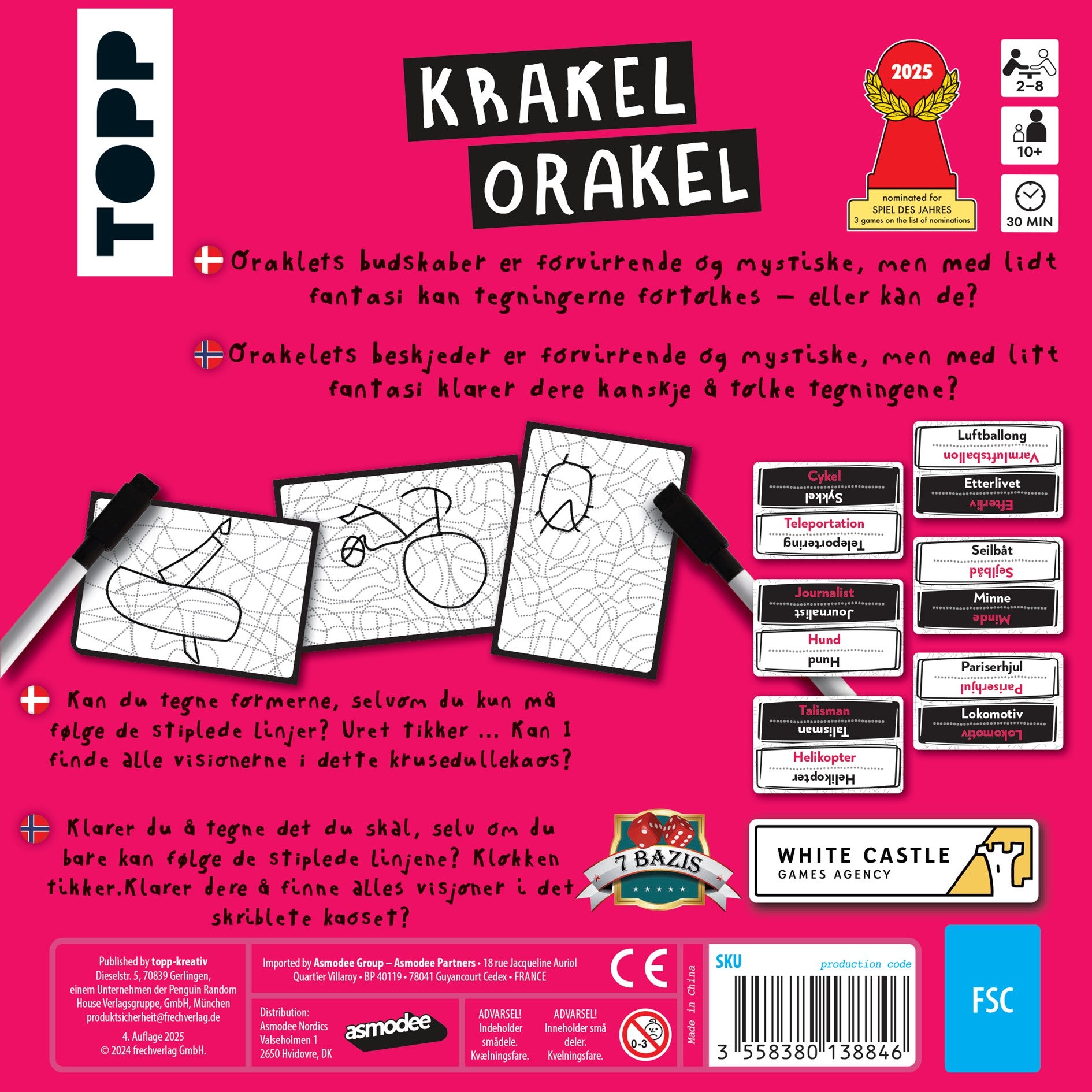 TOPP

KRAKEL ORAKEL

2025
nominated for SPIEL DES JAHRES
3 games on the list of nominations

2–8
10+
30 MIN

Oraklets budskaber er forvirrende og mystiske, men med lidt fantasi kan tegningerne fortolkes – eller kan de?

Orakelets beskjeder er forvirrende og mystiske, men med litt fantasi klarer dere kanskje å tolke tegningene?

Cykel
Sykkel
Teleportation
Teleportering
Journalist
Journalist
Hund
Hund
Talisman
Talisman
Helikopter
Helikopter
Luftballong
Varmluftsballon
Etterlivet
Efterliv
Seilbåt
Sejlbåd
Minne
Minde
Pariserhjul
Pariserhjul
Lokomotiv
Lokomotiv

Kan du tegne formerne, selvom du kun må følge de stiplede linjer? Uret tikker ... Kan I finde alle visionerne i dette krusedullekaos?

Klarer du å tegne det du skal, selv om du bare kan følge de stiplede linjene? Klokken tikker.Klarer dere å finne alles visjoner i det skriblete kaoset?

7 BAZIS

WHITE CASTLE
GAMES AGENCY

Published by topp-kreativ
Dieselstr. 5, 70839 Gerlingen, einem Unternehmen der Penguin Random House Verlagsgruppe, GmbH, München
produktsicherheit@frechverlag.de
4. Auflage 2025
© 2024 frechverlag GmbH.

Imported by Asmodee Group – Asmodee Partners • 18 rue Jacqueline Auriol Quartier Villaroy • BP 40119 • 78041 Guyancourt Cedex • FRANCE

CE

Distribution:
Asmodee Nordics
Valseholmen 1
2650 Hvidovre, DK

asmodee

ADVARSEL!
Indeholder smådele.
Kvælningsfare.

ADVARSEL!
Inneholder små deler.
Kvelningsfare.

0-3

Made in China

SKU
production code
3 558380 138846

FSC