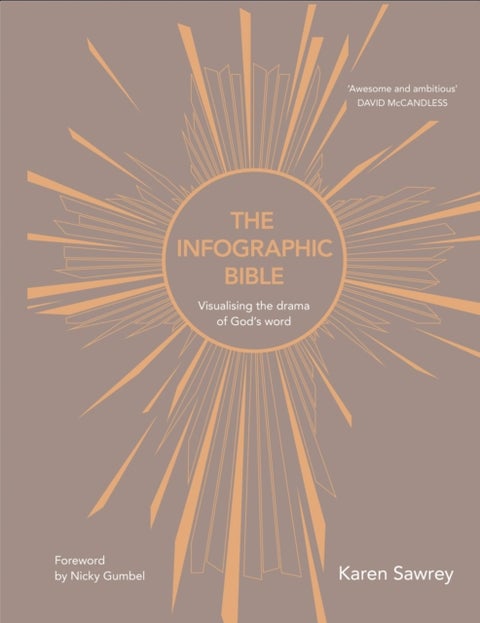 'Awesome and ambitious'
DAVID McCANDLESS

THE INFOGRAPHIC BIBLE

Visualising the drama of God's word

Foreword by Nicky Gumbel

Karen Sawrey