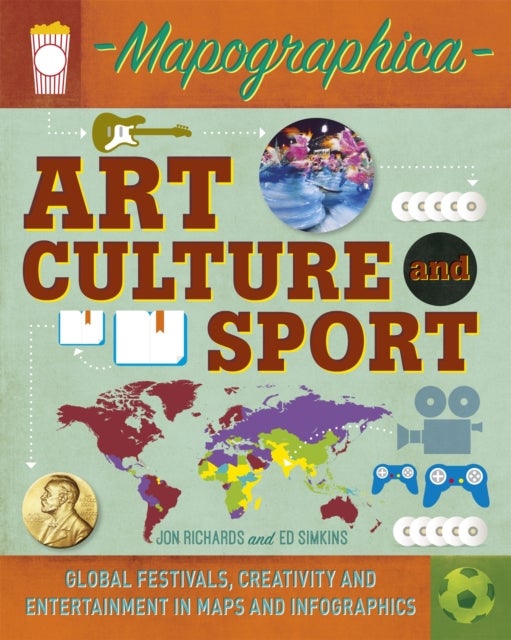 -Mapographica-

ART CULTURE and SPORT

JON RICHARDS and ED SIMKINS

GLOBAL FESTIVALS, CREATIVITY AND ENTERTAINMENT IN MAPS AND INFOGRAPHICS