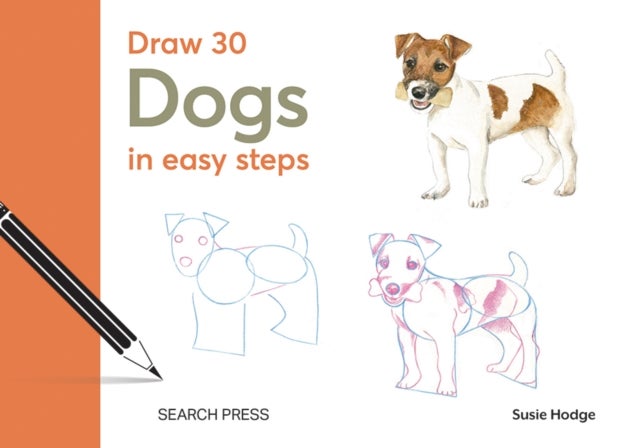 Draw 30
Dogs
in easy steps

SEARCH PRESS

Susie Hodge