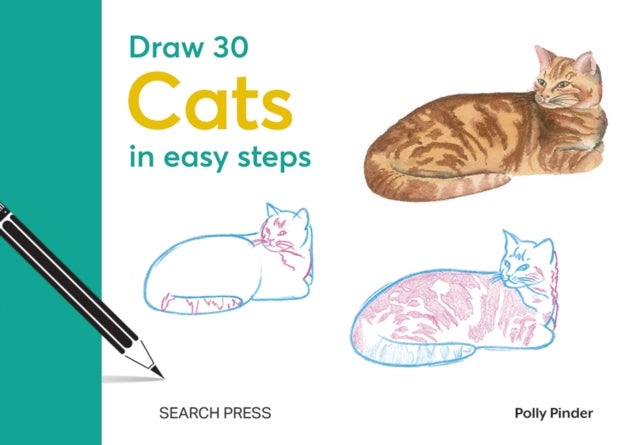 Draw 30
Cats
in easy steps

SEARCH PRESS

Polly Pinder