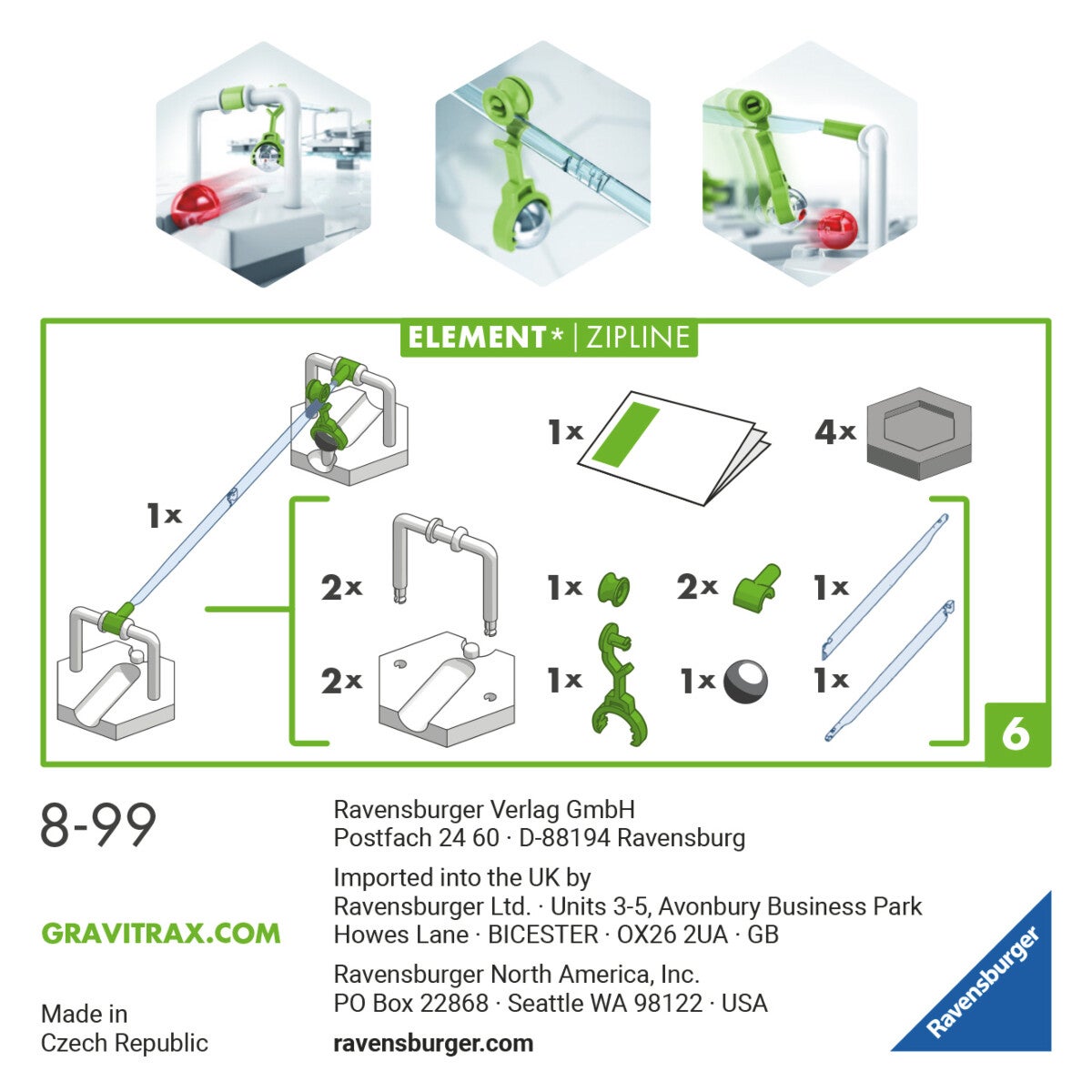 ELEMENT* | ZIPLINE

1x

1x

4x

2x

1x

2x

1x

2x

1x

1x

1x

6

8-99

GRAVITRAX.COM

Made in Czech Republic

Ravensburger Verlag GmbH
Postfach 24 60 · D-88194 Ravensburg

Imported into the UK by
Ravensburger Ltd. · Units 3-5, Avonbury Business Park
Howes Lane · BICESTER · OX26 2UA · GB

Ravensburger North America, Inc.
PO Box 22868 · Seattle WA 98122 · USA

ravensburger.com

Ravensburger