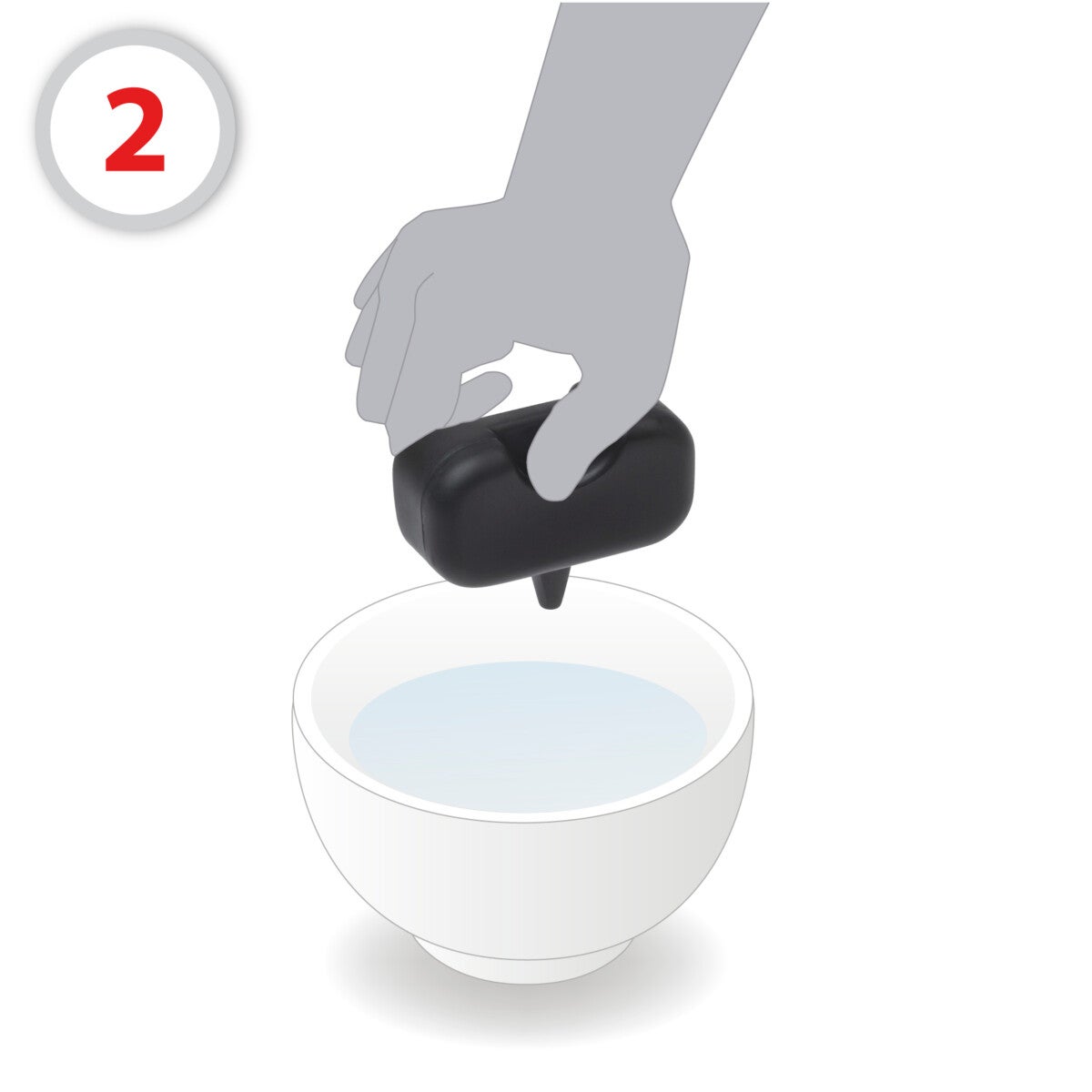 2