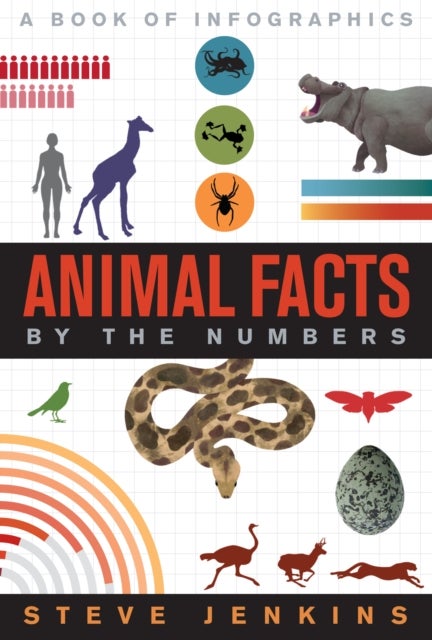 A BOOK OF INFOGRAPHICS

ANIMAL FACTS

BY THE NUMBERS

STEVE JENKINS