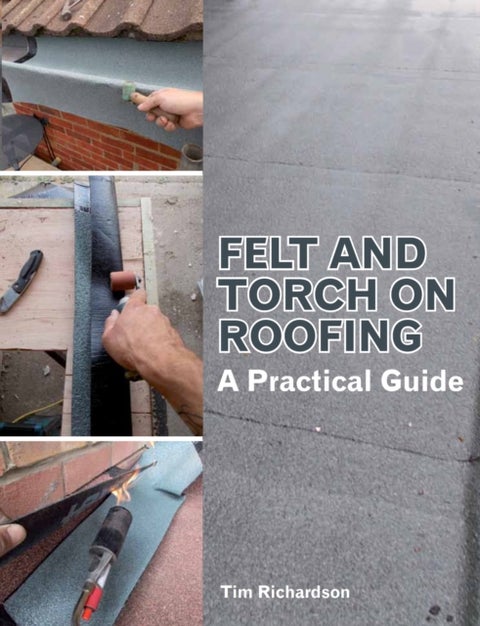 FELT AND TORCH ON ROOFING

A Practical Guide

Tim Richardson