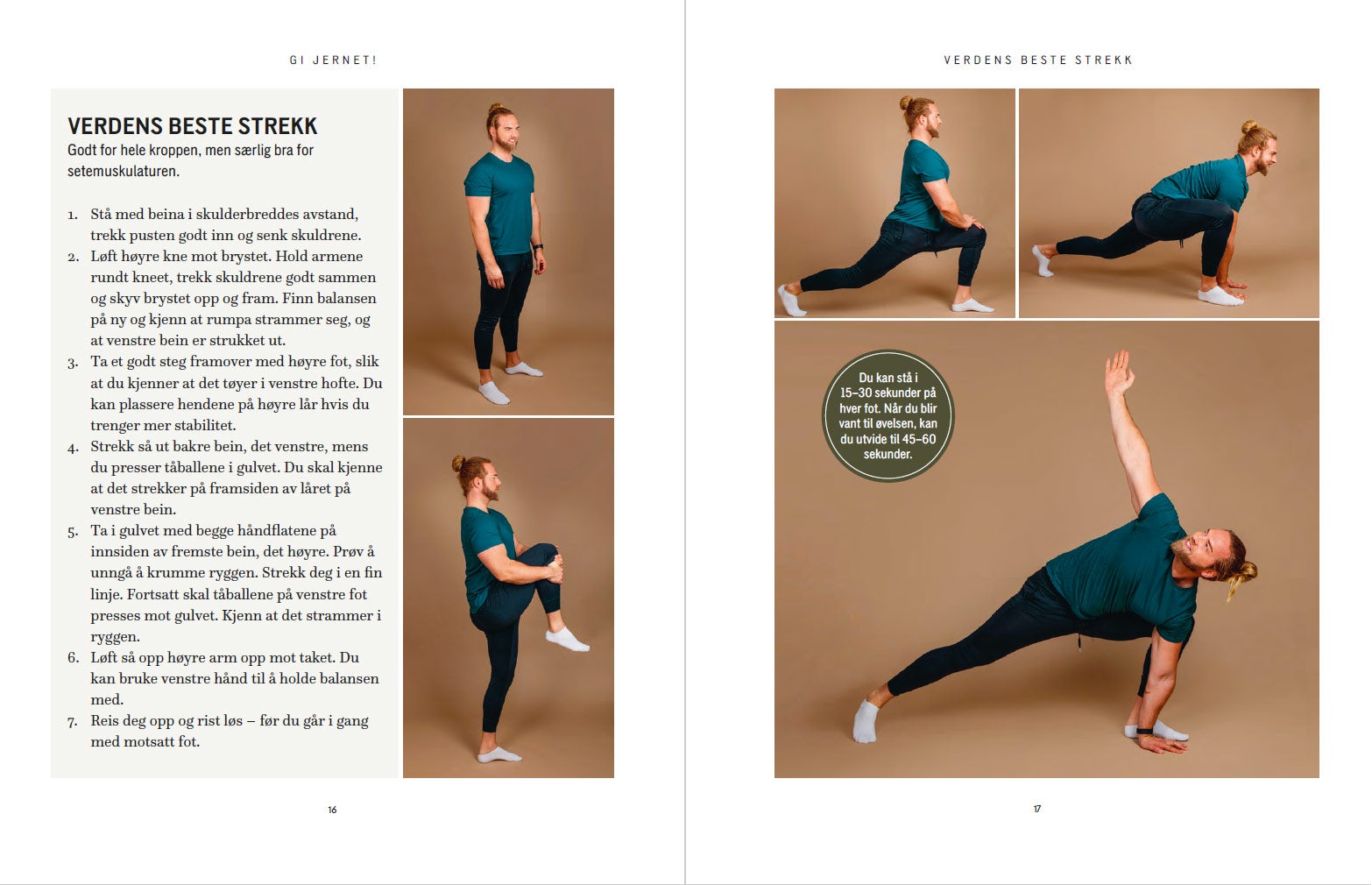 GI JERNET!

VERDENS BESTE STREKK
Godt for hele kroppen, men særlig bra for setemuskulaturen.

1. Stå med beina i skulderbreddes avstand, trekk pusten godt inn og senk skuldrene.
2. Løft høyre kne mot brystet. Hold armene rundt kneet, trekk skuldrene godt sammen og skyv brystet opp og fram. Finn balansen på ny og kjenn at rumpa strammer seg, og at venstre bein er strukket ut.
3. Ta et godt steg framover med høyre fot, slik at du kjenner at det tøyer i venstre hofte. Du kan plassere hendene på høyre lår hvis du trenger mer stabilitet.
4. Strekk så ut bakre bein, det venstre, mens du presser tåballene i gulvet. Du skal kjenne at det strekker på framsiden av låret på venstre bein.
5. Ta i gulvet med begge håndflatene på innsiden av fremste bein, det høyre. Prøv å unngå å krumme ryggen. Strekk deg i en fin linje. Fortsatt skal tåballene på venstre fot presses mot gulvet. Kjenn at det strammer i ryggen.
6. Løft så opp høyre arm opp mot taket. Du kan bruke venstre hånd til å holde balansen med.
7. Reis deg opp og rist løs – før du går i gang med motsatt fot.

16

VERDENS BESTE STREKK

Du kan stå i 15–30 sekunder på hver fot. Når du blir vant til øvelsen, kan du utvide til 45–60 sekunder.

17