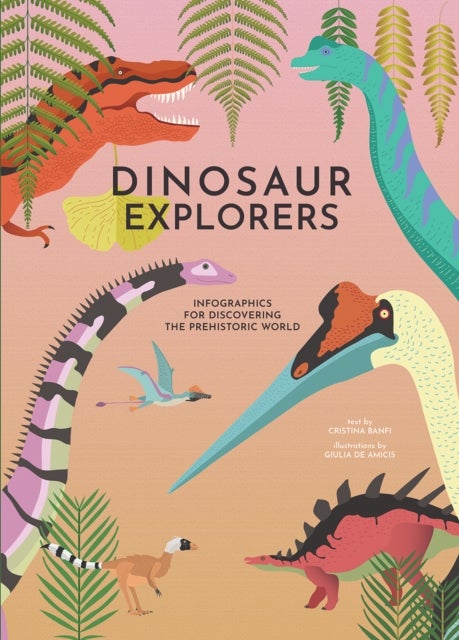 DINOSAUR EXPLORERS

INFOGRAPHICS FOR DISCOVERING THE PREHISTORIC WORLD

text by
CRISTINA BANFI

illustrations by
GIULIA DE AMICIS